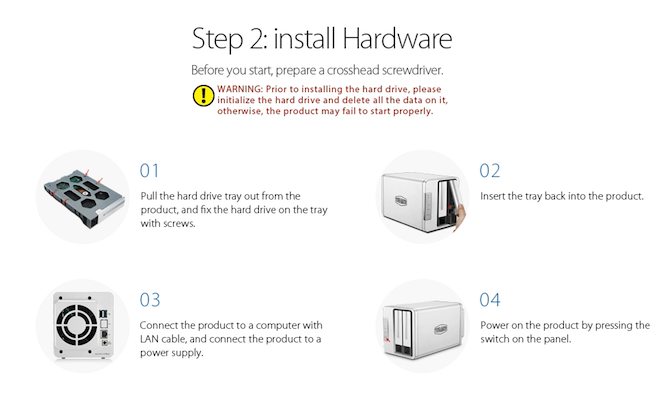 Step 2: install Hardware

Before you start, prepare a crosshead screwdriver.

WARNING: Prior to installing the hard drive, please initialize the hard drive and delete all the data on it, otherwise, the product may fail to start properly.

01

Pull the hard drive tray out from the product, and fix the hard drive on the tray with screws.

02

Insert the tray back into the product.

03

Connect the product to a computer with LAN cable, and connect the product to a power supply.

04

Power on the product by pressing the switch on the panel.